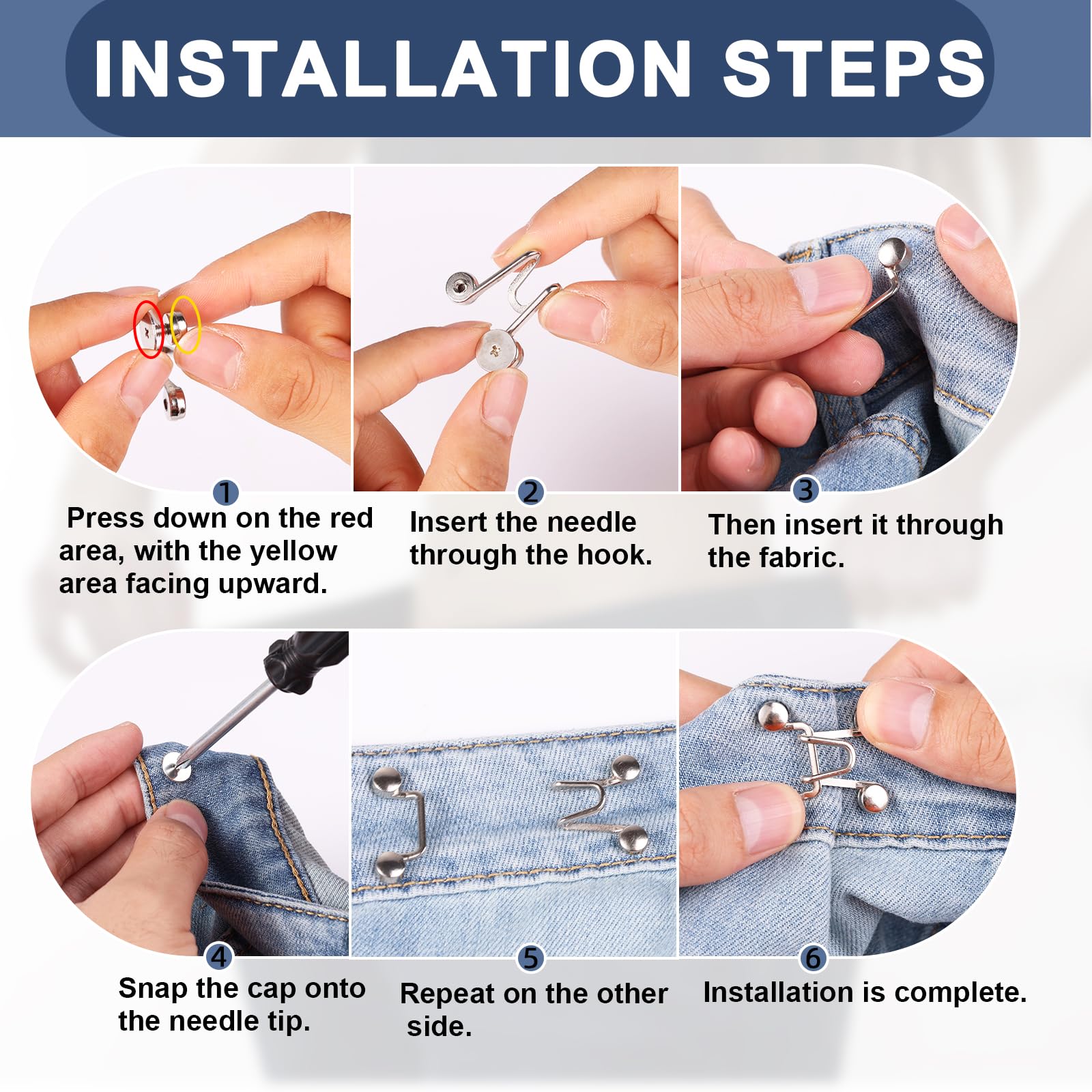 INSTALLATION STEPS

1
Press down on the red area, with the yellow area facing upward.

2
Insert the needle through the hook.

3
Then insert it through the fabric.

4
Snap the cap onto the needle tip.

5
Repeat on the other side.

6
Installation is complete.