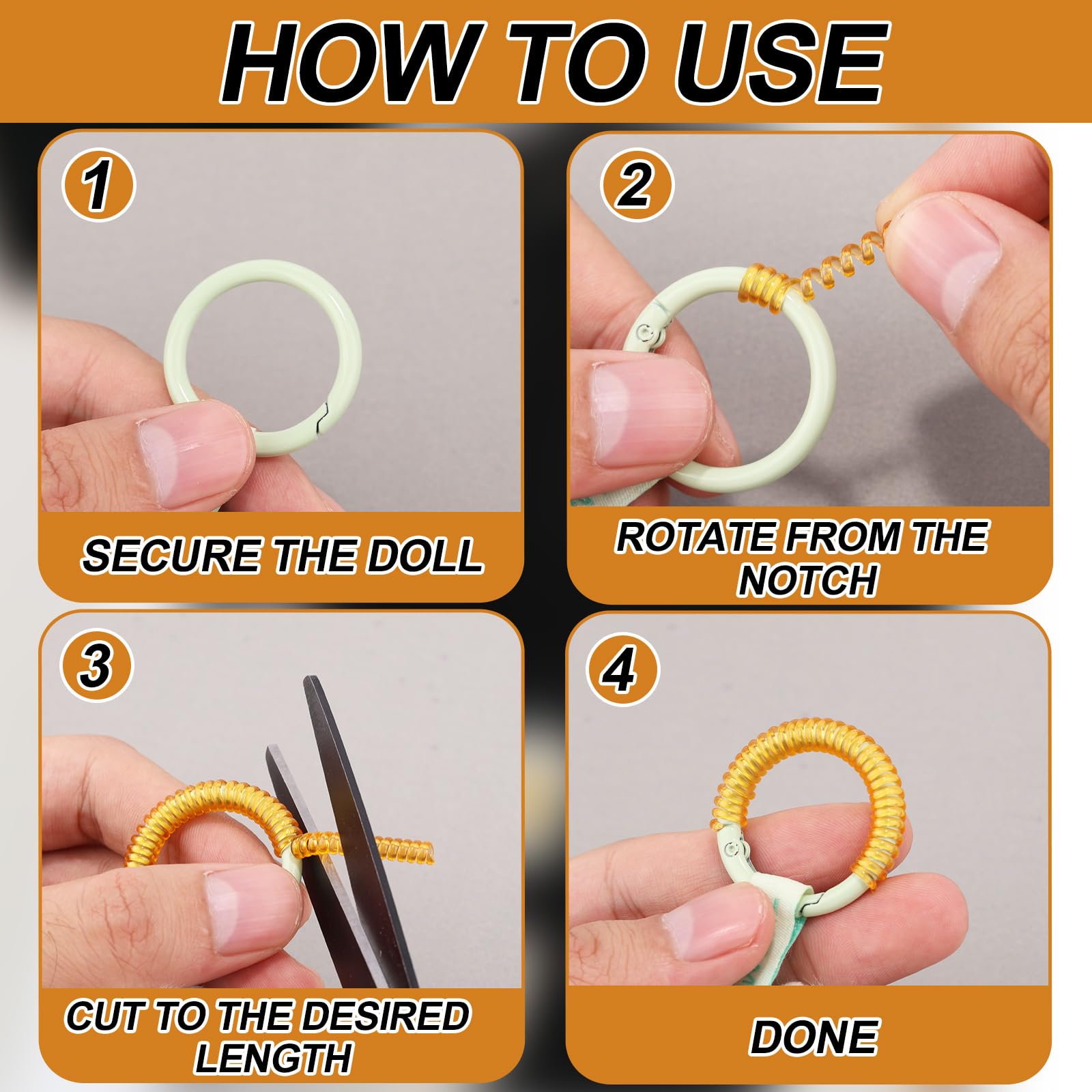 HOW TO USE

1
SECURE THE DOLL

2
ROTATE FROM THE NOTCH

3
CUT TO THE DESIRED LENGTH

4
DONE